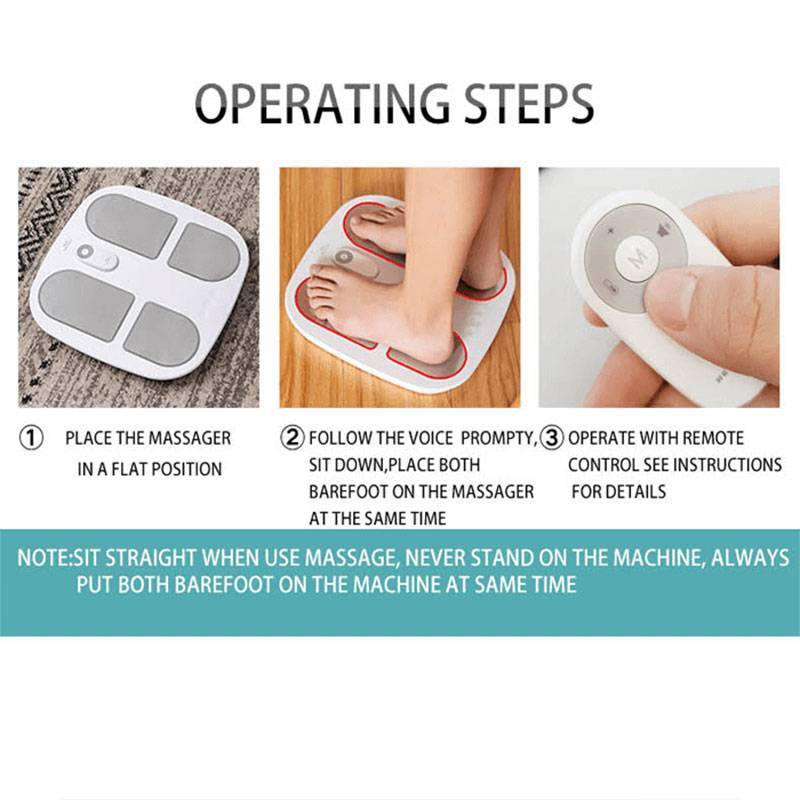 OPERATING STEPS

M

① PLACE THE MASSAGER IN A FLAT POSITION

② FOLLOW THE VOICE PROMPTY, SIT DOWN,PLACE BOTH BAREFOOT ON THE MASSAGER AT THE SAME TIME

③ OPERATE WITH REMOTE CONTROL SEE INSTRUCTIONS FOR DETAILS

NOTE:SIT STRAIGHT WHEN USE MASSAGE, NEVER STAND ON THE MACHINE, ALWAYS PUT BOTH BAREFOOT ON THE MACHINE AT SAME TIME